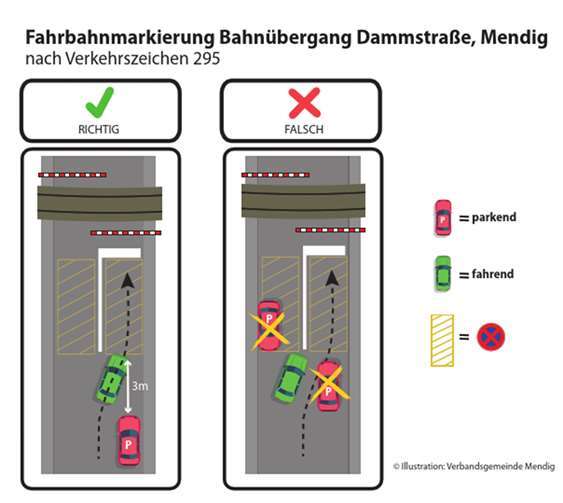 Fahrbahnmarkierung Bahnübergang Dammstraße, Mendig
nach Verkehrszeichen 295

RICHTIG

FALSCH

3m

P

P

P

P

= parkend

= fahrend

=

© Illustration: Verbandsgemeinde Mendig